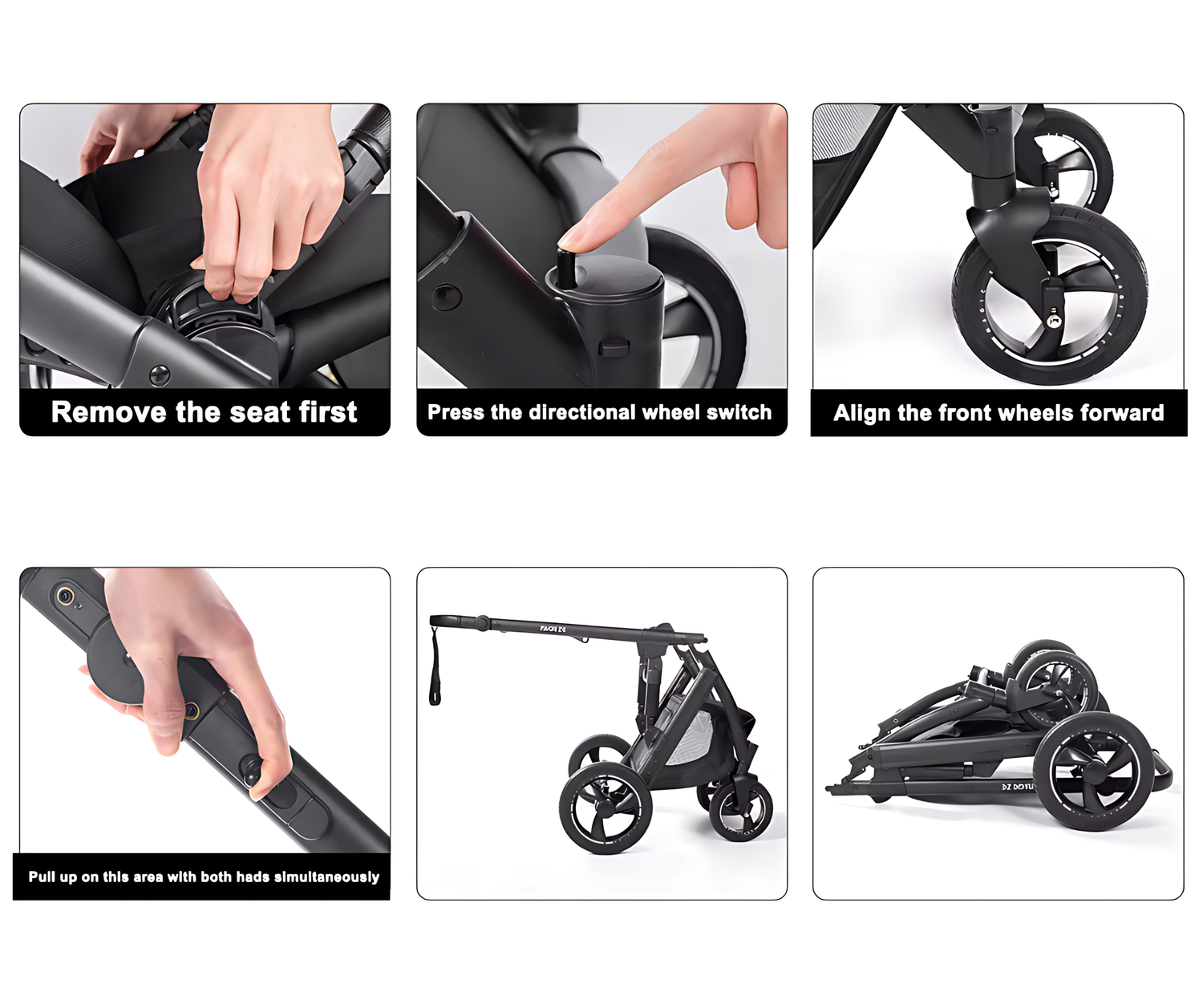 Remove the seat first

Press the directional wheel switch

Align the front wheels forward

Pull up on this area with both hads simultaneously